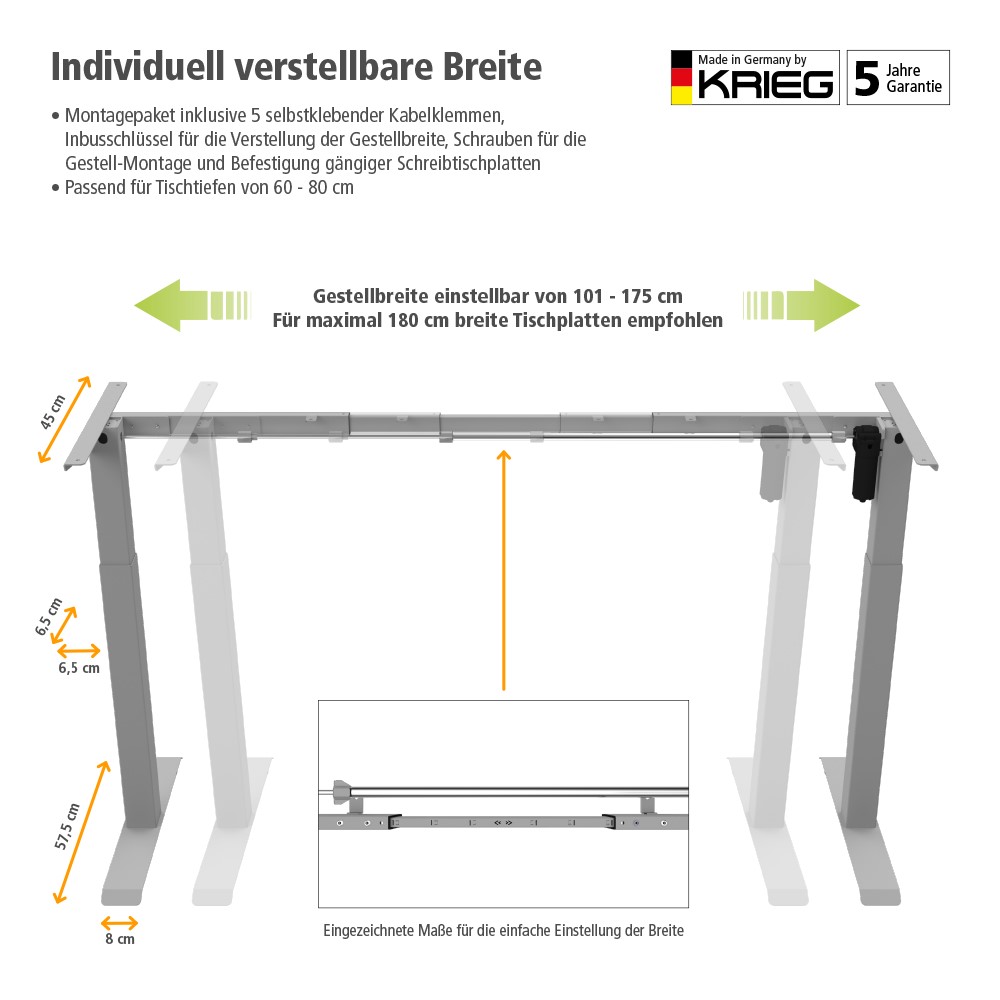 Individuell verstellbare Breite

Made in Germany by KRIEG

5 Jahre Garantie

• Montagepaket inklusive 5 selbstklebender Kabelklemmen, Inbusschlüssel für die Verstellung der Gestellbreite, Schrauben für die Gestell-Montage und Befestigung gängiger Schreibtischplatten
• Passend für Tischtiefen von 60 - 80 cm

Gestellbreite einstellbar von 101 - 175 cm
Für maximal 180 cm breite Tischplatten empfohlen

45 cm

6,5 cm

6,5 cm

57,5 cm

8 cm

Eingezeichnete Maße für die einfache Einstellung der Breite