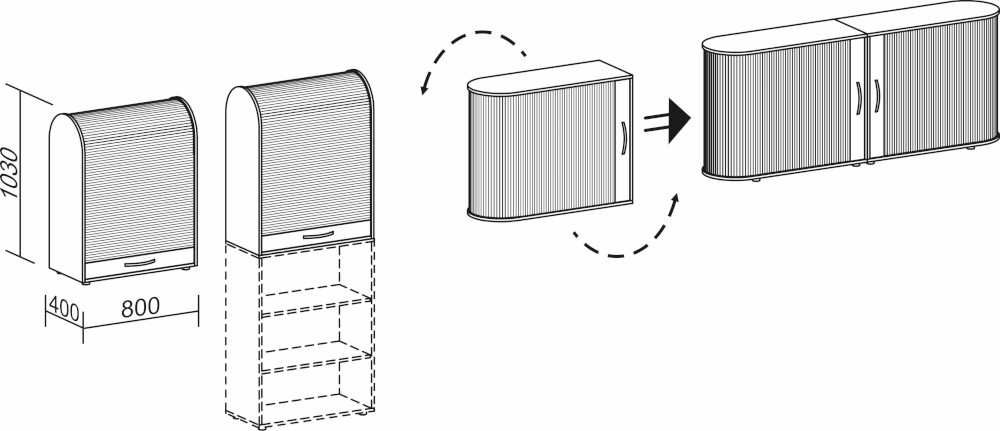 1030

400

800