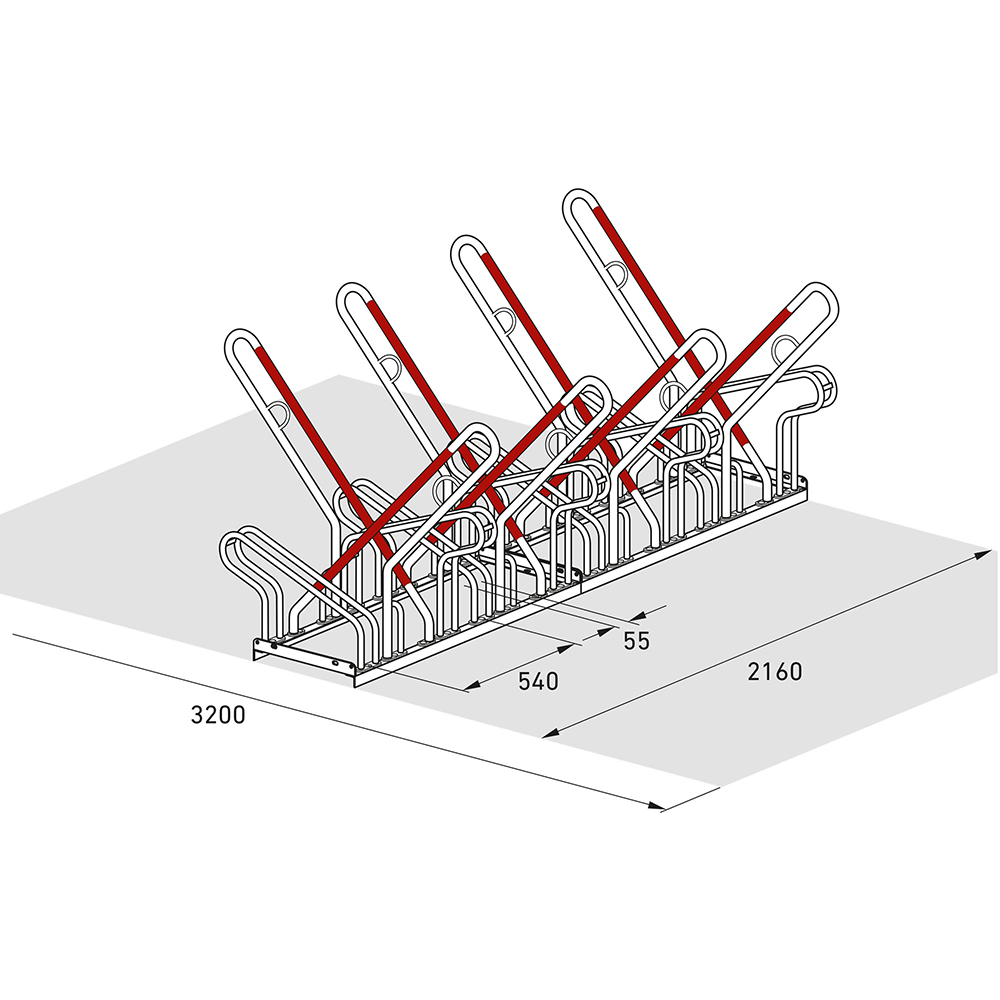 55
540
2160
3200